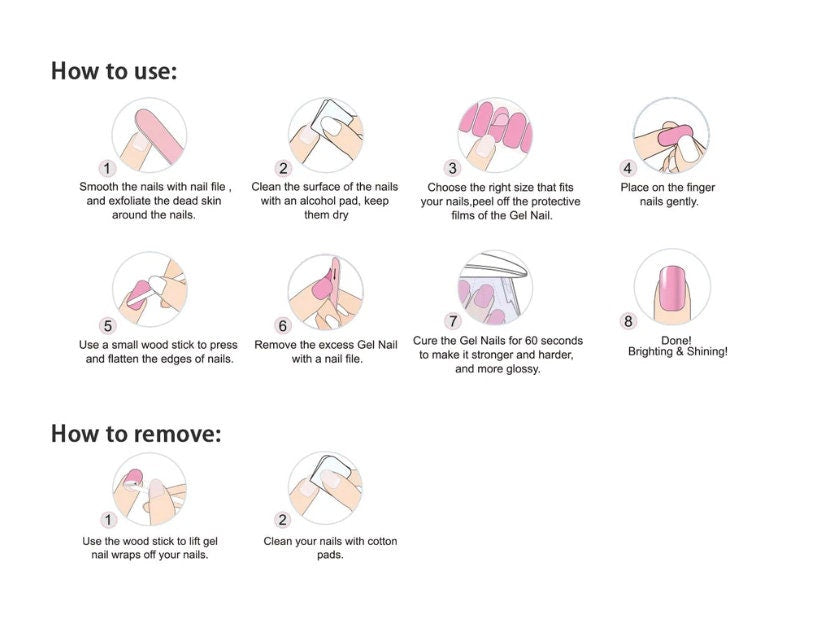 How to use:

1
Smooth the nails with nail file , and exfoliate the dead skin around the nails.

2
Clean the surface of the nails with an alcohol pad, keep them dry

3
Choose the right size that fits your nails,peel off the protective films of the Gel Nail.

4
Place on the finger nails gently.

5
Use a small wood stick to press and flatten the edges of nails.

6
Remove the excess Gel Nail with a nail file.

7
Cure the Gel Nails for 60 seconds to make it stronger and harder, and more glossy.

8
Done!
Brighting & Shining!

How to remove:

1
Use the wood stick to lift gel nail wraps off your nails.

2
Clean your nails with cotton pads.