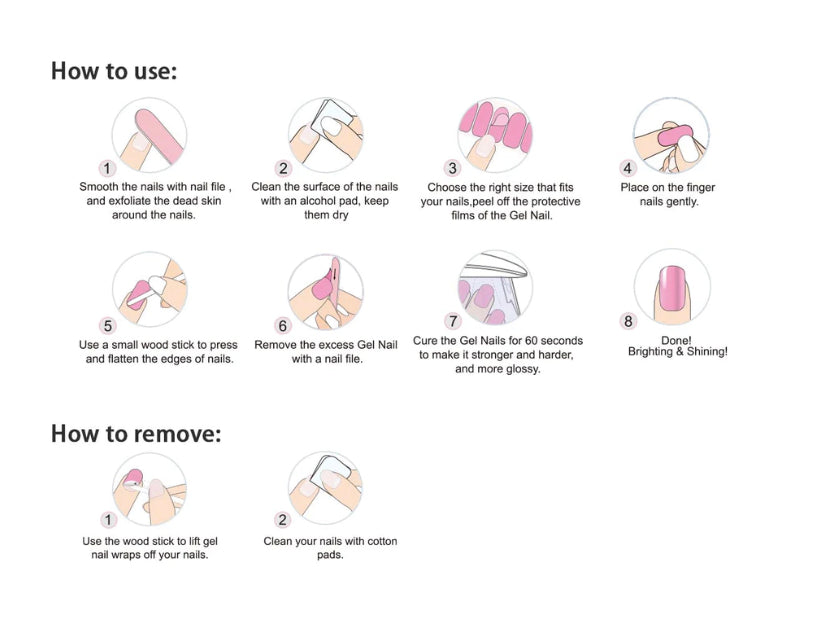 How to use:

1
Smooth the nails with nail file , and exfoliate the dead skin around the nails.

2
Clean the surface of the nails with an alcohol pad, keep them dry

3
Choose the right size that fits your nails,peel off the protective films of the Gel Nail.

4
Place on the finger nails gently.

5
Use a small wood stick to press and flatten the edges of nails.

6
Remove the excess Gel Nail with a nail file.

7
Cure the Gel Nails for 60 seconds to make it stronger and harder, and more glossy.

8
Done!
Brighting & Shining!

How to remove:

1
Use the wood stick to lift gel nail wraps off your nails.

2
Clean your nails with cotton pads.